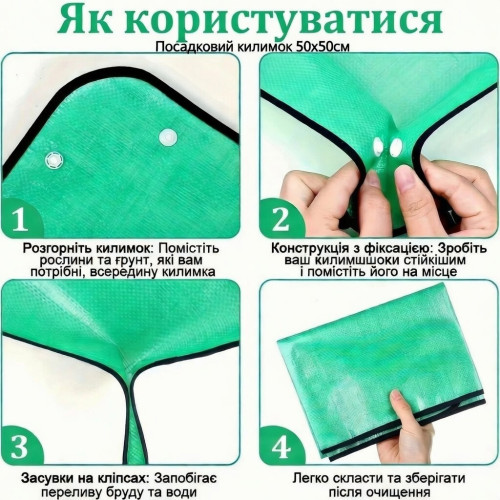 Як користуватися
Посадковий килимок 50х50см

1

Розгорніть килимок: Помістіть рослини та ґрунт, які вам потрібні, всередину килимка

2

Конструкція з фіксацією: Зробіть ваш килимшшоки стійкішим і помістіть його на місце

3

Засувки на кліпсах: Запобігає переливу бруду та води

4

Легко скласти та зберігати після очищення